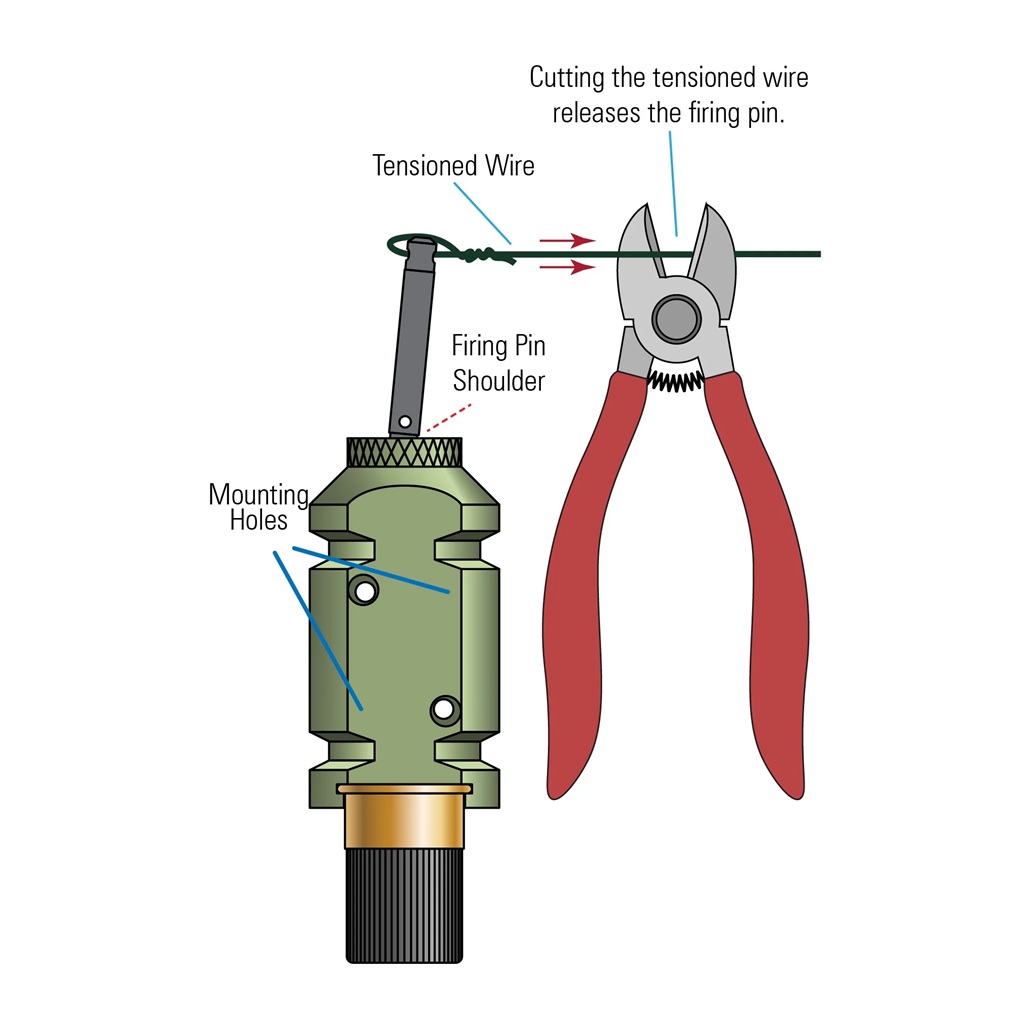 Cutting the tensioned wire releases the firing pin.

Tensioned Wire

Firing Pin Shoulder

Mounting Holes